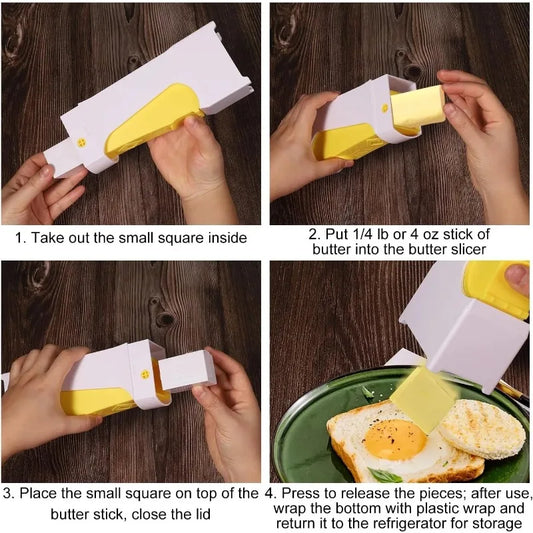 1. Take out the small square inside

2. Put 1/4 lb or 4 oz stick of butter into the butter slicer

3. Place the small square on top of the butter stick, close the lid

4. Press to release the pieces; after use, wrap the bottom with plastic wrap and return it to the refrigerator for storage